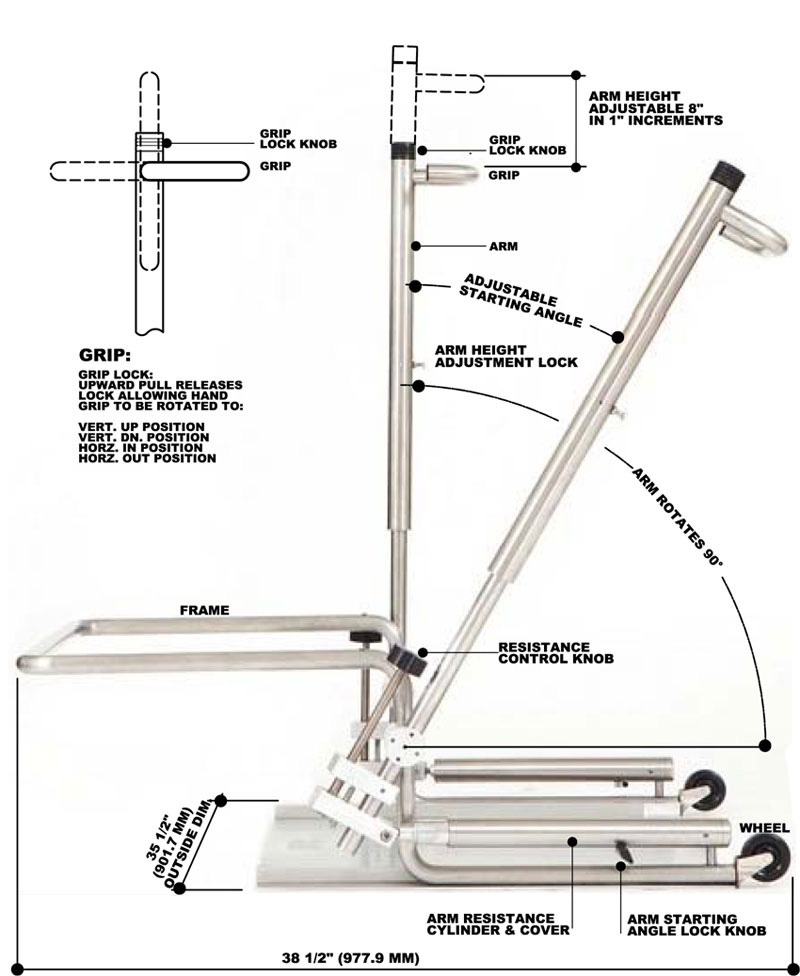 GRIP
LOCK KNOB

GRIP

GRIP:
GRIP LOCK:
UPWARD PULL RELEASES LOCK ALLOWING HAND GRIP TO BE ROTATED TO:

VERT. UP POSITION
VERT. DN. POSITION
HORZ. IN POSITION
HORZ. OUT POSITION

ARM HEIGHT ADJUSTABLE 8" IN 1" INCREMENTS

GRIP
LOCK KNOB

GRIP

ARM

ADJUSTABLE STARTING ANGLE

ARM HEIGHT ADJUSTMENT LOCK

ARM ROTATES 90°

FRAME

RESISTANCE CONTROL KNOB

WHEEL

35 1/2" (901.7 MM) OUTSIDE DIM

ARM RESISTANCE CYLINDER & COVER

ARM STARTING ANGLE LOCK KNOB

38 1/2" (977.9 MM)